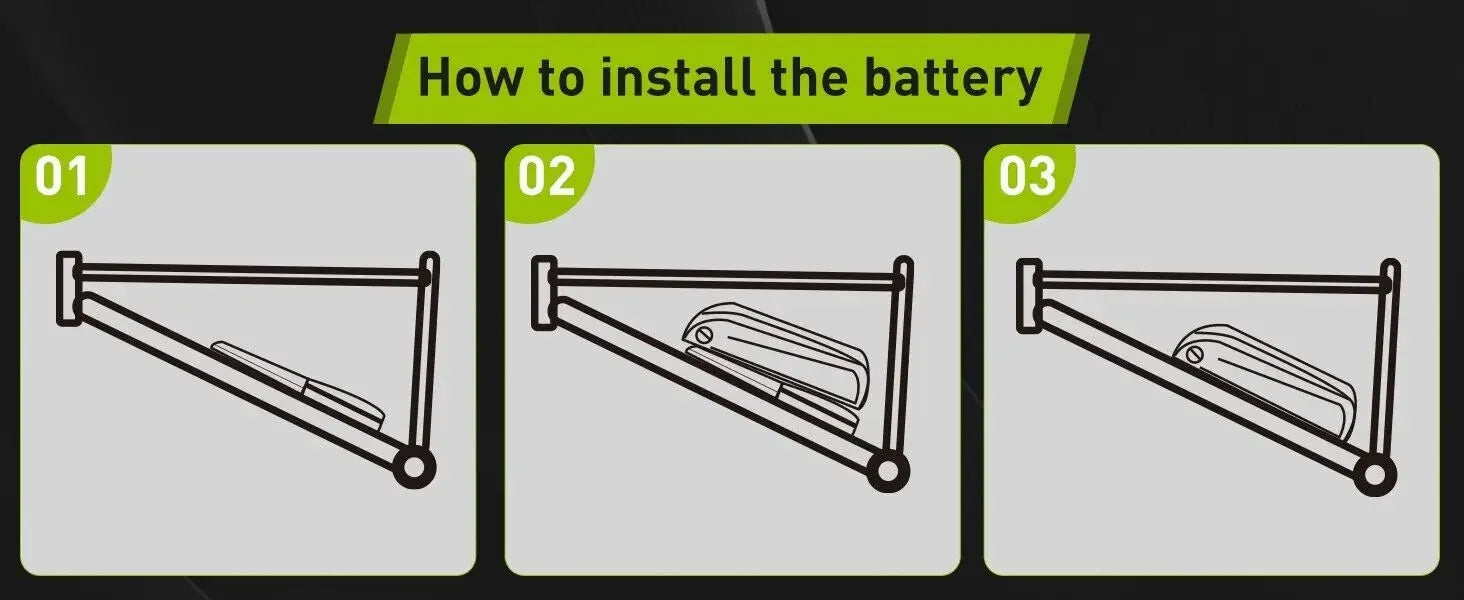 How to install the battery

01

02

03